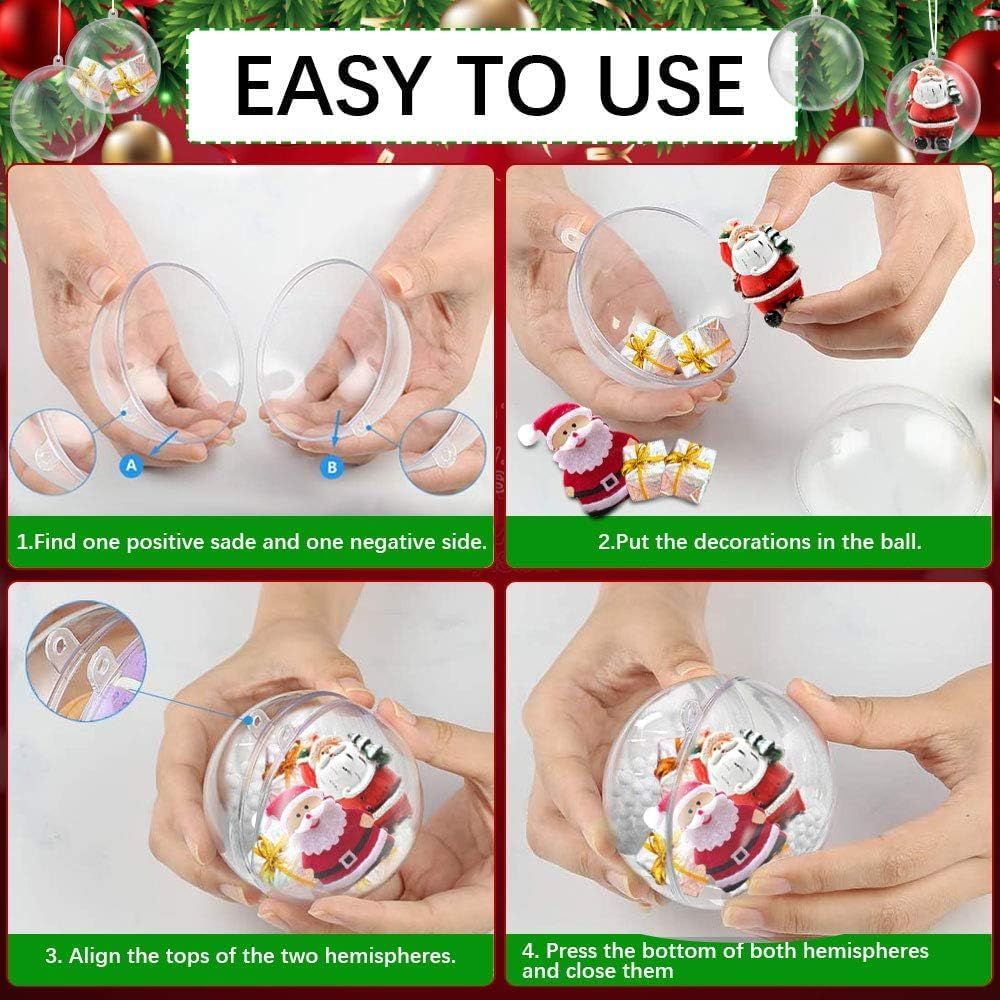 EASY TO USE

A

B

1.Find one positive sade and one negative side.

2.Put the decorations in the ball.

3. Align the tops of the two hemispheres.

4. Press the bottom of both hemispheres and close them